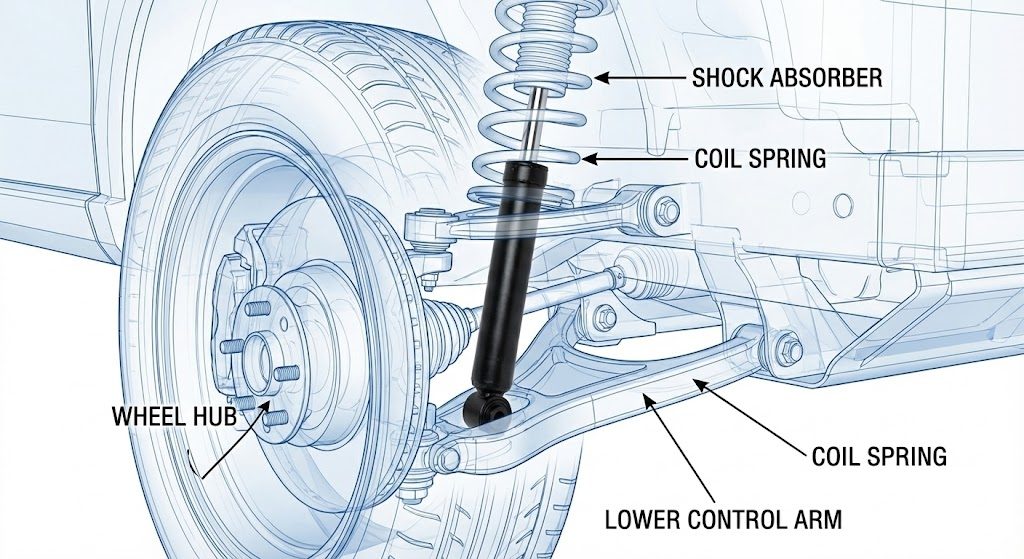 SHOCK ABSORBER
COIL SPRING
WHEEL HUB
COIL SPRING
LOWER CONTROL ARM